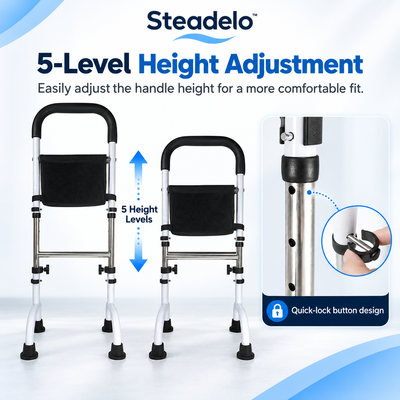 Steadelo™

5-Level Height Adjustment

Easily adjust the handle height for a more comfortable fit.

5 Height Levels

Quick-lock button design